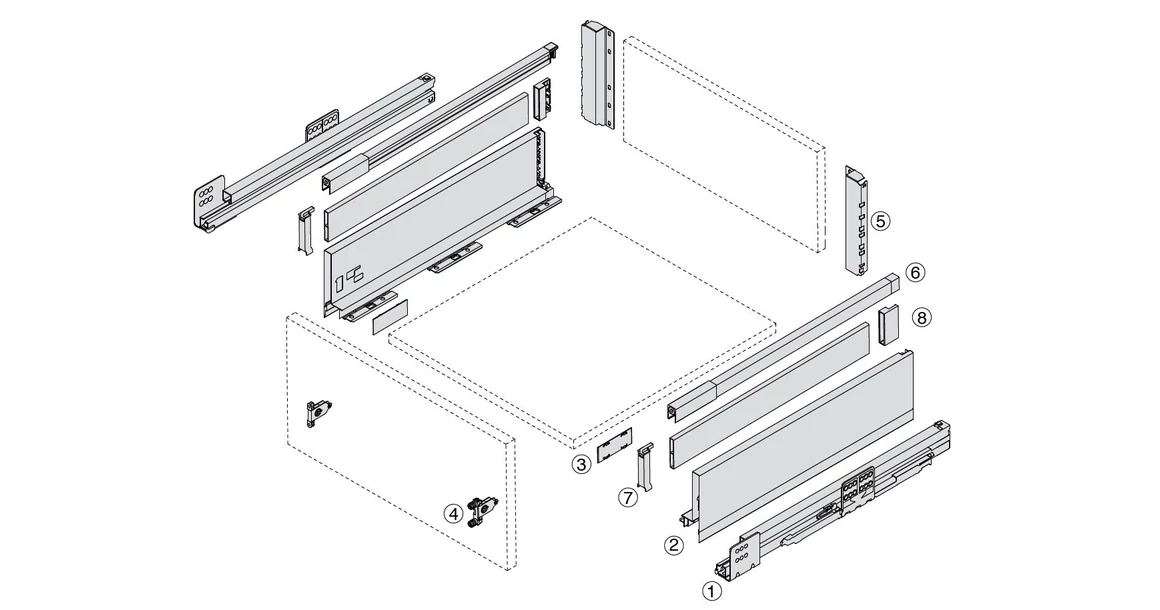 5
6
8
3
7
4
2
1