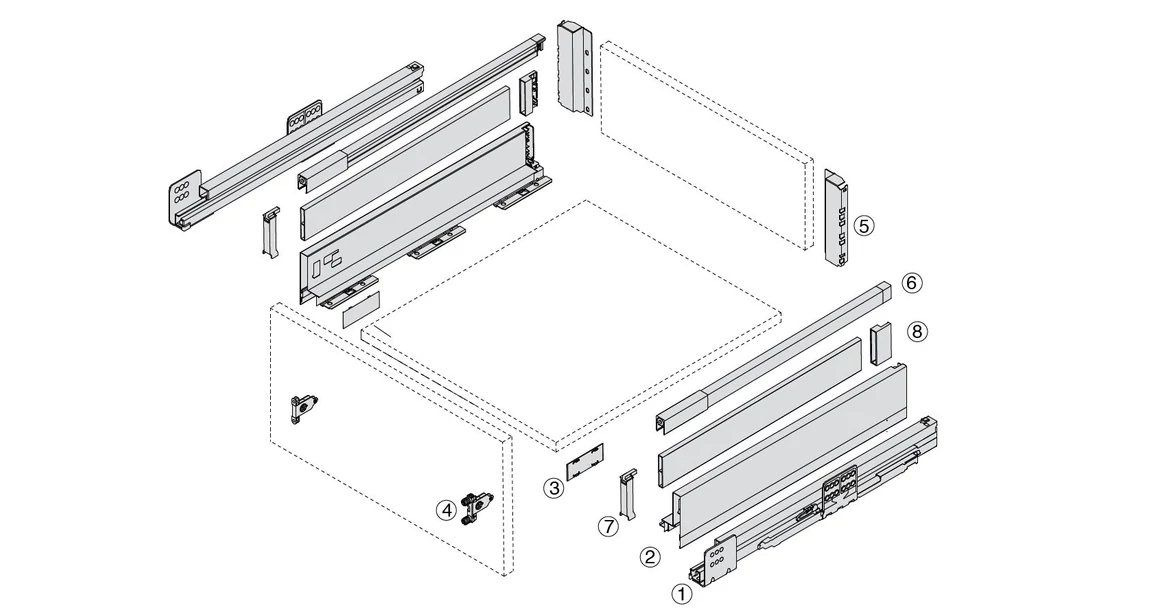 5
6
8
3
4
7
2
1