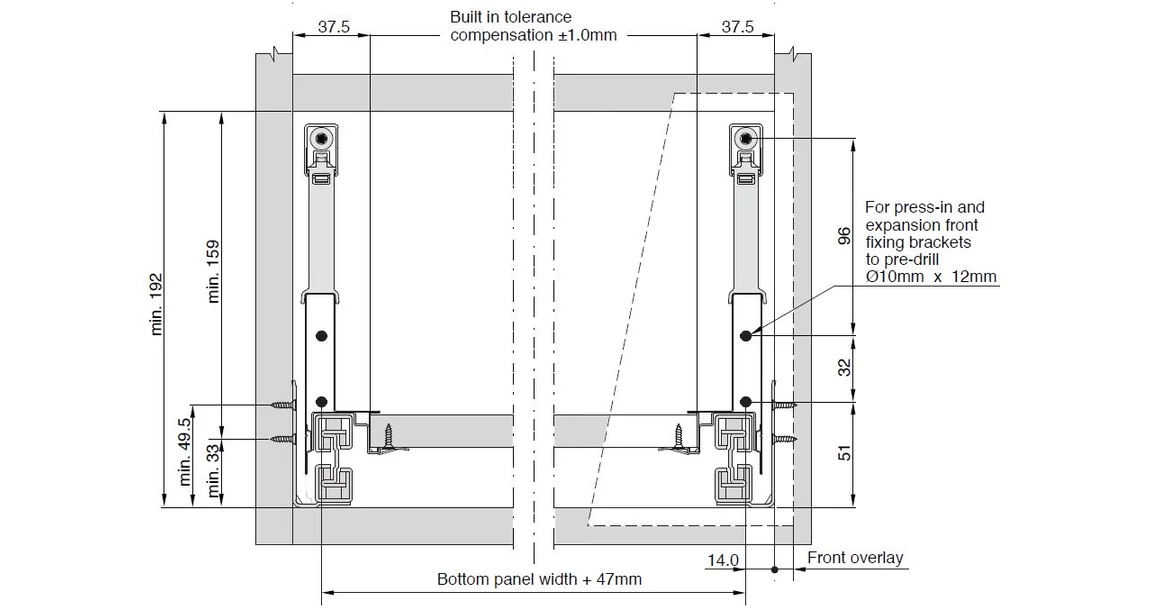 37.5

Built in tolerance compensation ±1.0mm

37.5

min. 192

min. 159

min. 49.5

min. 33

For press-in and expansion front fixing brackets to pre-drill Ø10mm x 12mm

96

32

51

14.0

Front overlay

Bottom panel width + 47mm