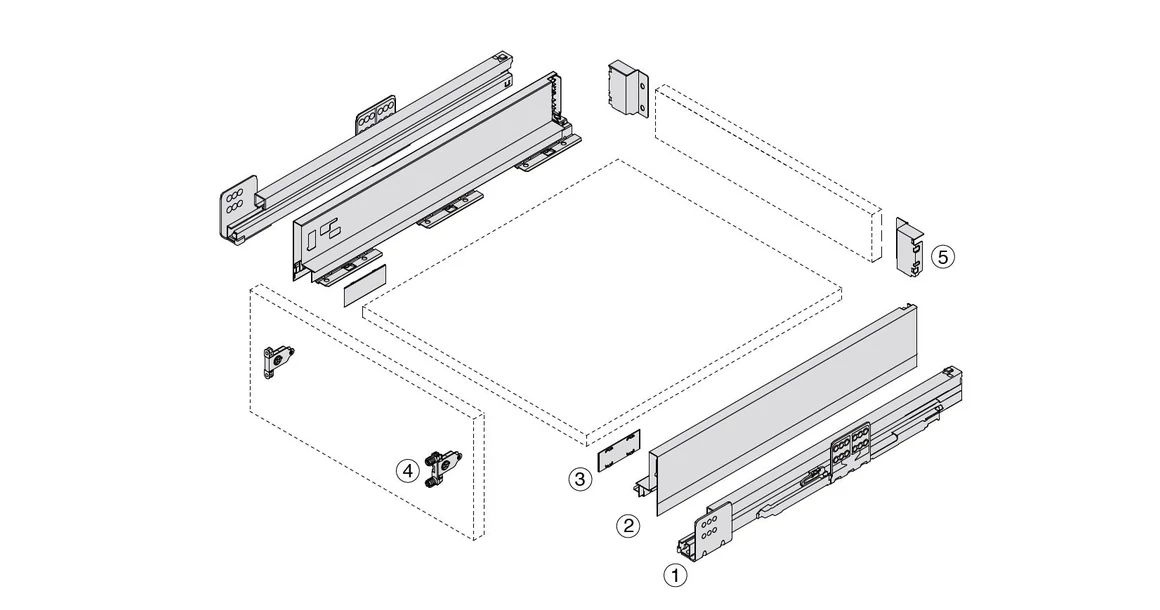 5
4
3
2
1