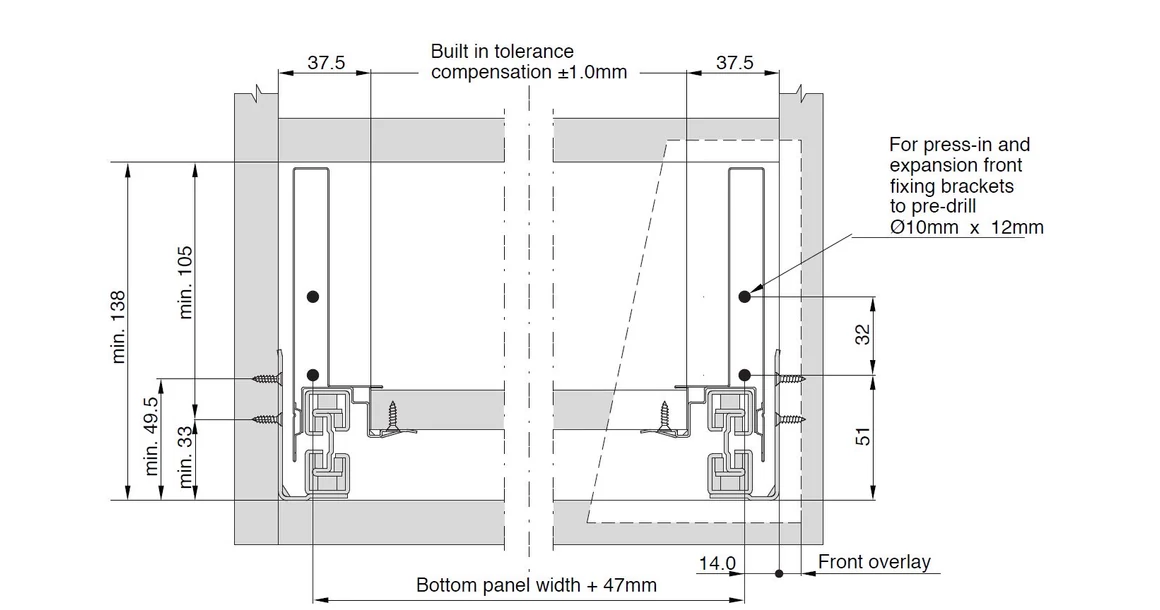 37.5

Built in tolerance compensation ±1.0mm

37.5

For press-in and expansion front fixing brackets to pre-drill Ø10mm x 12mm

min. 138

min. 105

min. 49.5

min. 33

32

51

14.0

Front overlay

Bottom panel width + 47mm