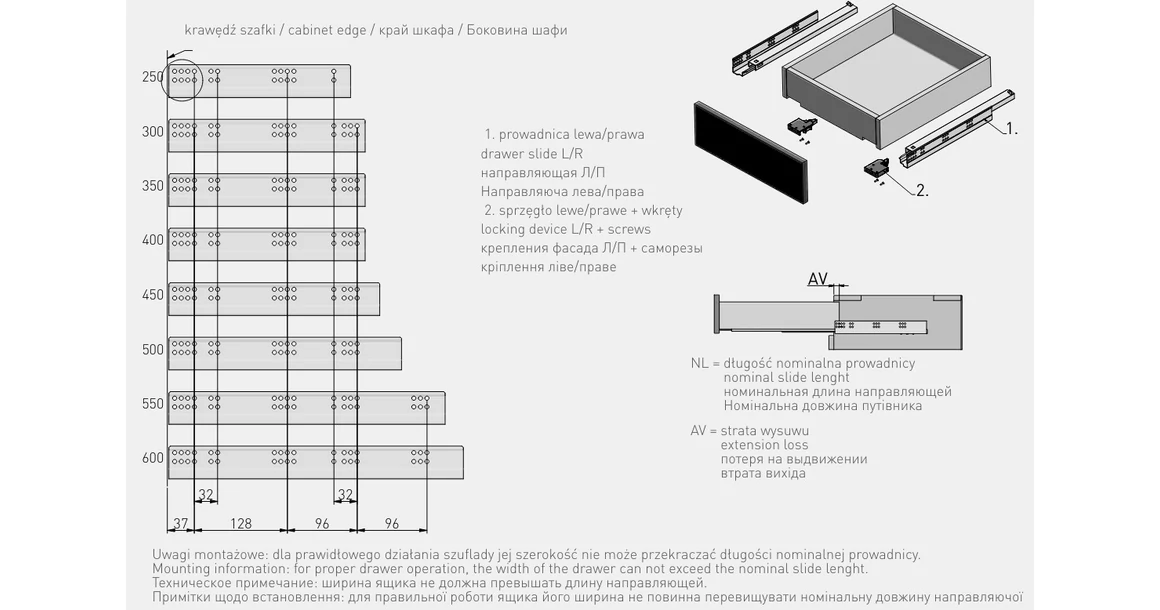 krawędź szafki / cabinet edge / край шкафа / Боковина шафи

250
300
350
400
450
500
550
600

32
32
37
128
96
96

1. prowadnica lewa/prawa
drawer slide L/R
направляющая Л/П
Направляюча лева/права
2. sprzęgło lewe/prawe + wkręty
locking device L/R + screws
крепления фасада Л/П + саморезы
кріплення ліве/праве

1.
2.

AV

NL = długość nominalna prowadnicy
nominal slide lenght
номинальная длина направляющей
Номінальна довжина путівника

AV = strata wysuwu
extension loss
потеря на выдвижении
втрата вихіда

Uwagi montażowe: dla prawidłowego działania szuflady jej szerokość nie może przekraczać długości nominalnej prowadnicy.
Mounting information: for proper drawer operation, the width of the drawer can not exceed the nominal slide lenght.
Техническое примечание: ширина ящика не должна превышать длину направляющей.
Примітки щодо встановлення: для правильної роботи ящика його ширина не повинна перевищувати номінальну довжину направляючої