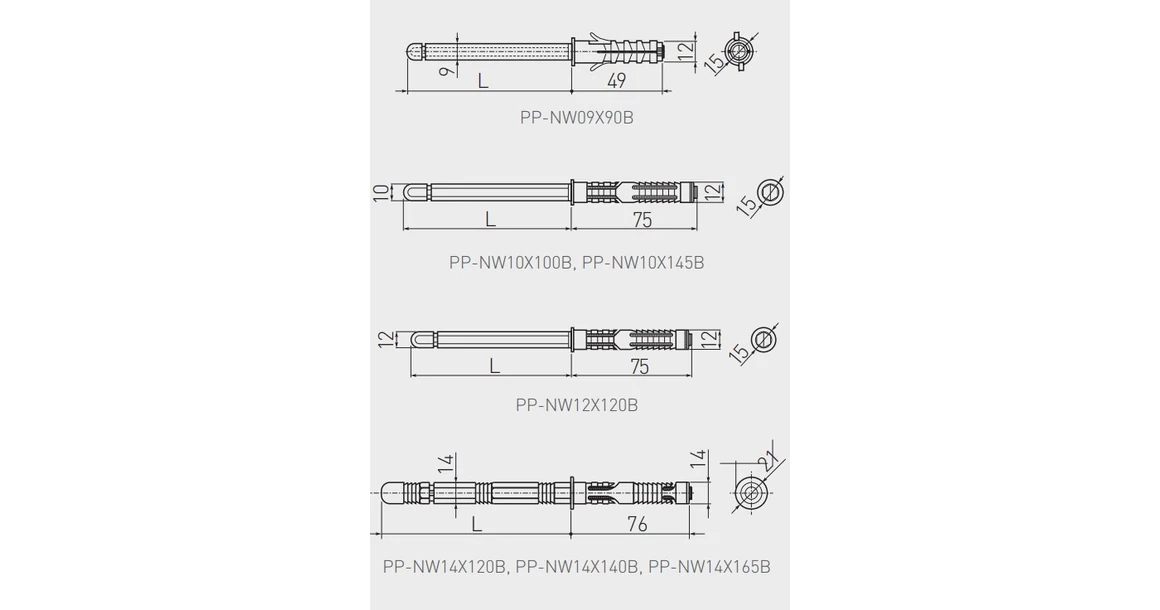 9
L
49
12
15

PP-NW09X90B

10
L
75
12
15

PP-NW10X100B, PP-NW10X145B

12
L
75
12
15

PP-NW12X120B

14
L
76
14
21

PP-NW14X120B, PP-NW14X140B, PP-NW14X165B