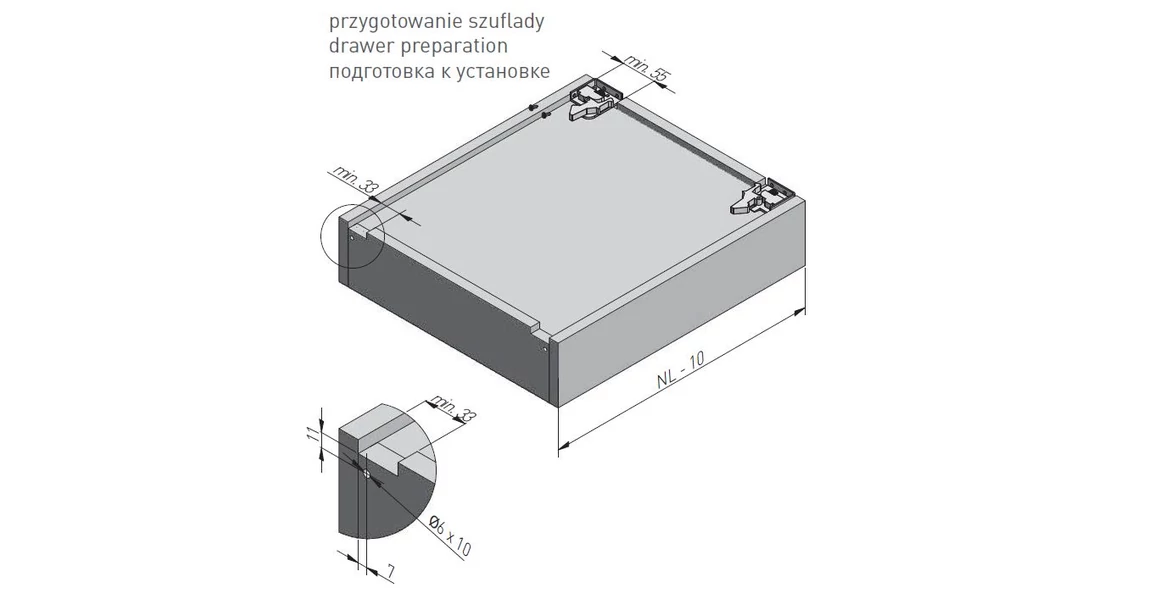 przygotowanie szuflady
drawer preparation
подготовка к установке

min. 55

min. 33

NL - 10

min. 33

11

Ø6 x 10

7