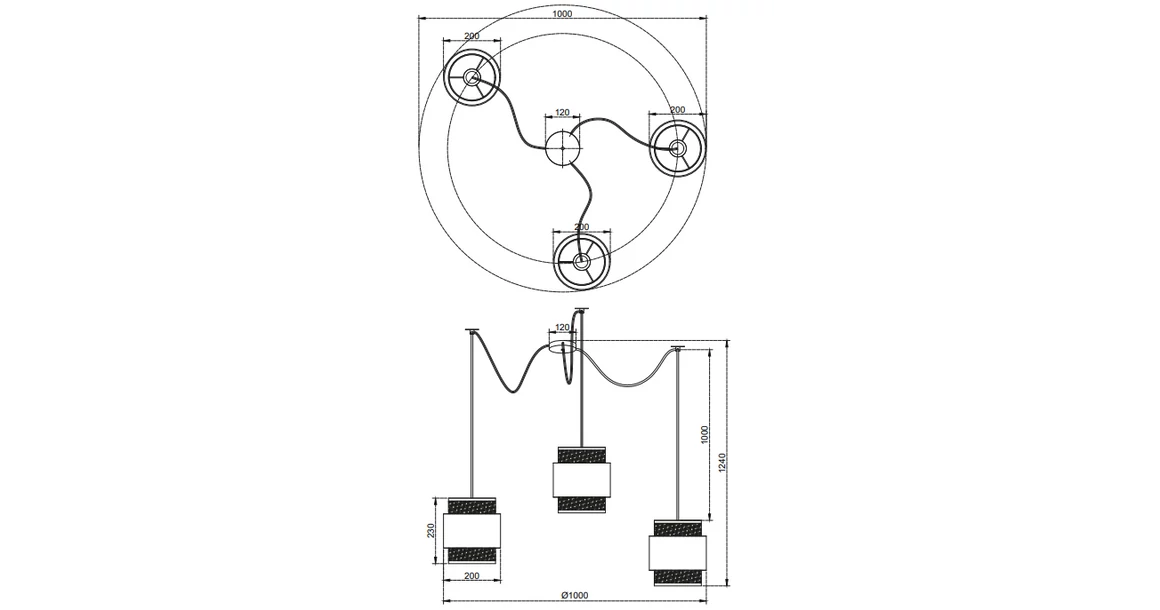 1000
200
120
200
200
120
1000
1240
230
200
Ø1000