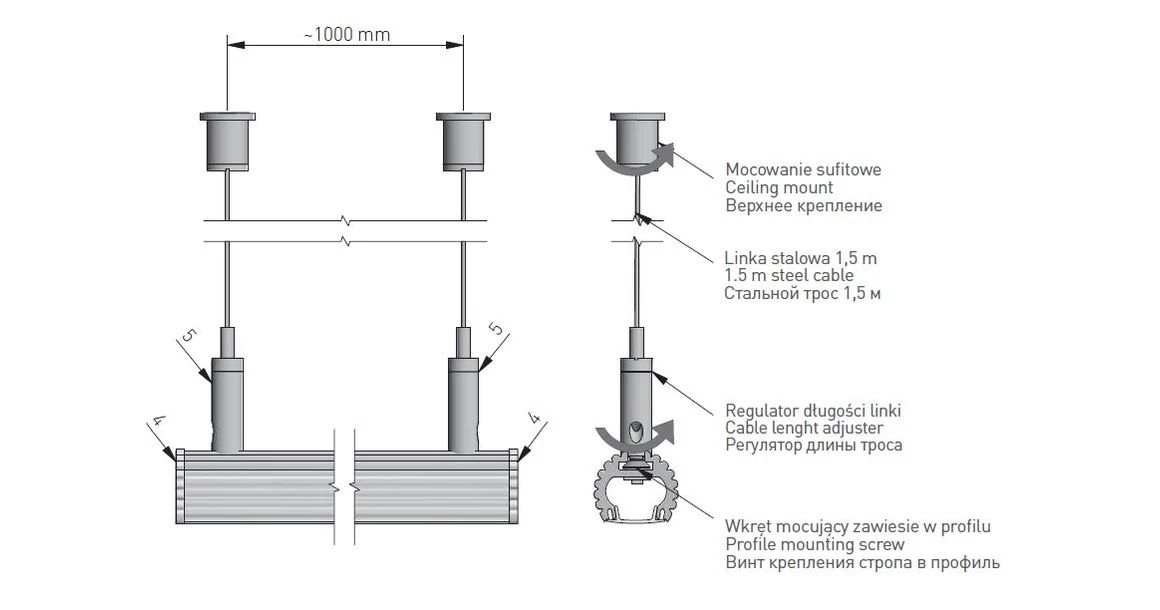 ~1000 mm

5

5

4

4

Mocowanie sufitowe
Ceiling mount
Верхнее крепление

Linka stalowa 1,5 m
1.5 m steel cable
Стальной трос 1,5 м

Regulator długości linki
Cable lenght adjuster
Регулятор длины троса

Wkręt mocujący zawiesie w profilu
Profile mounting screw
Винт крепления стропа в профиль