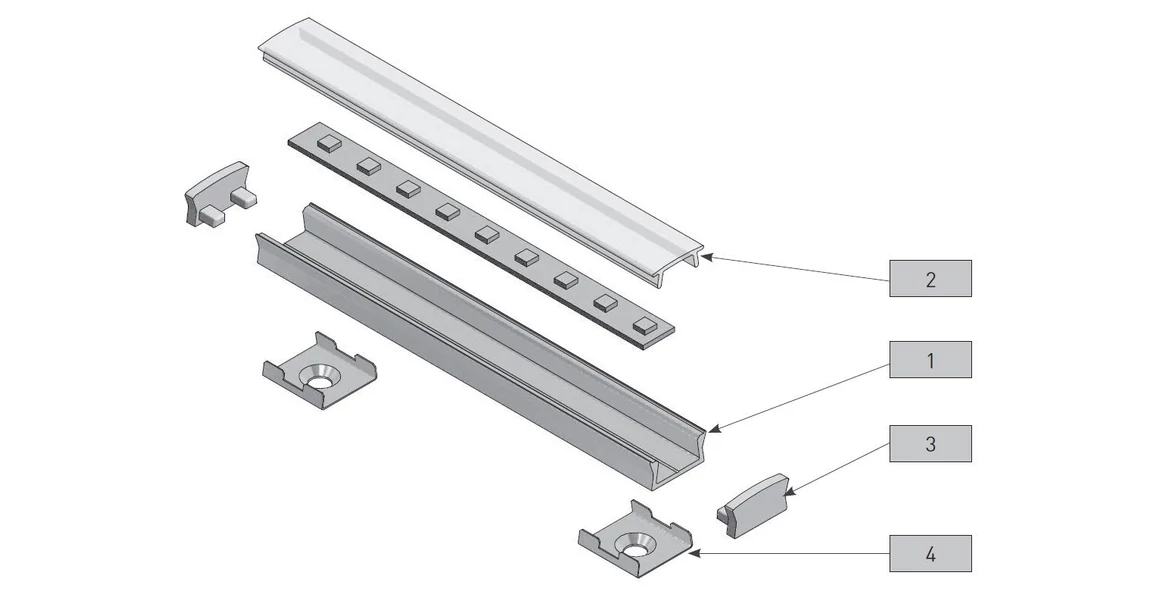 2

1

3

4