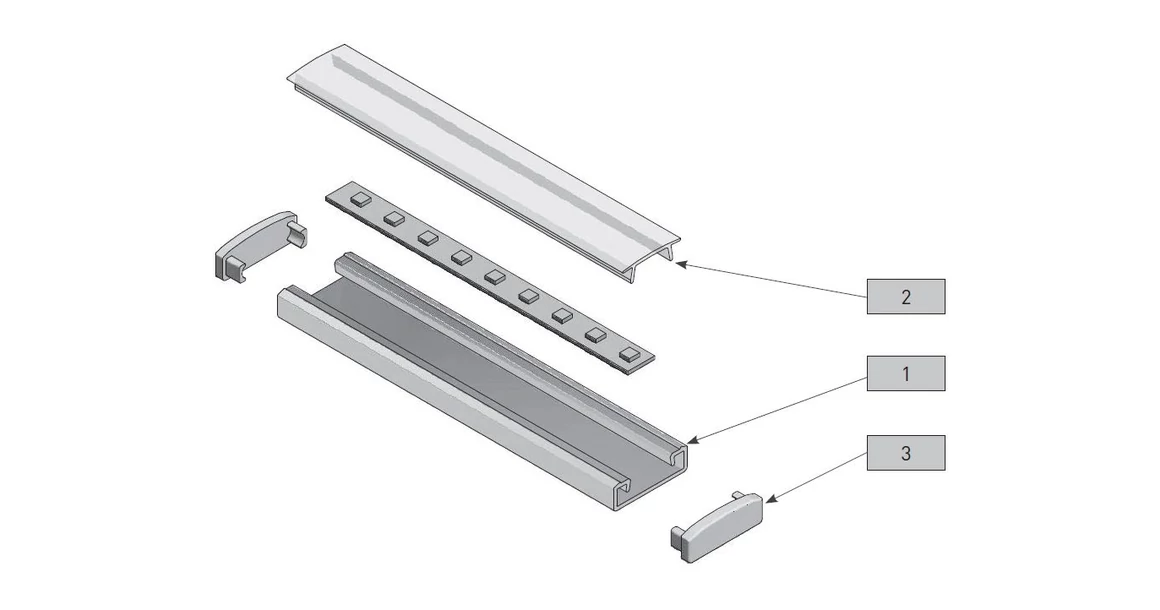 2

1

3