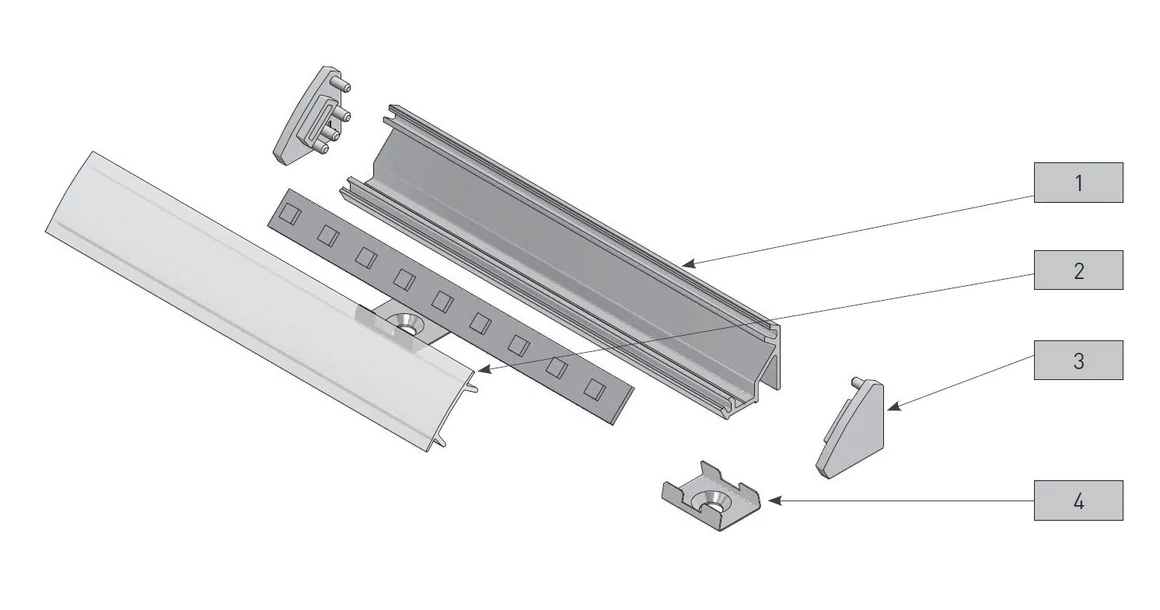 1
2
3
4