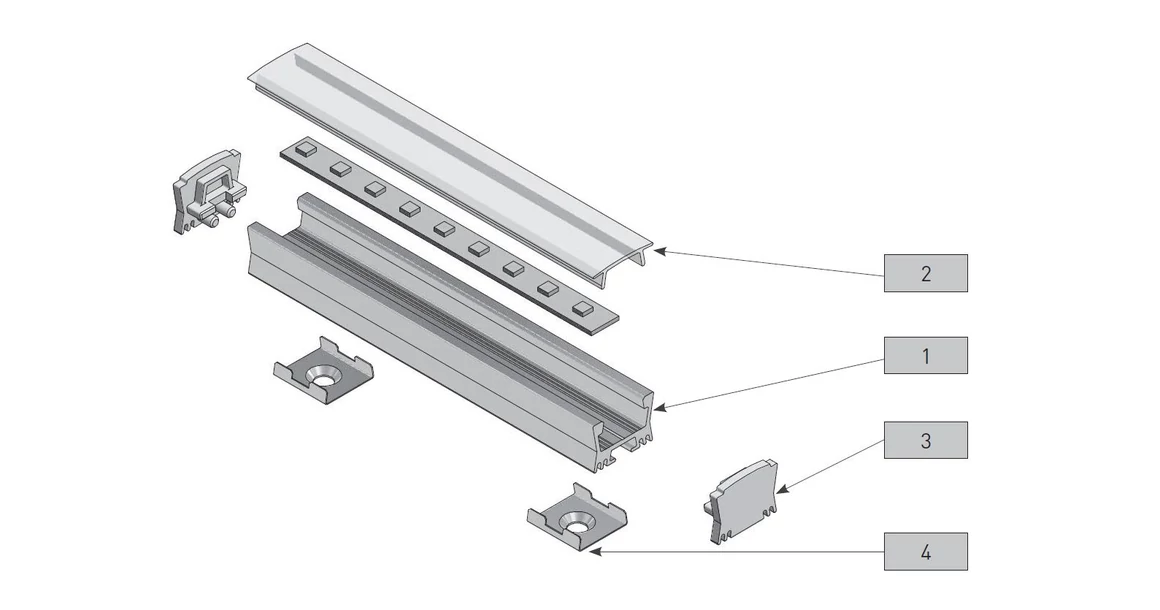 2

1

3

4