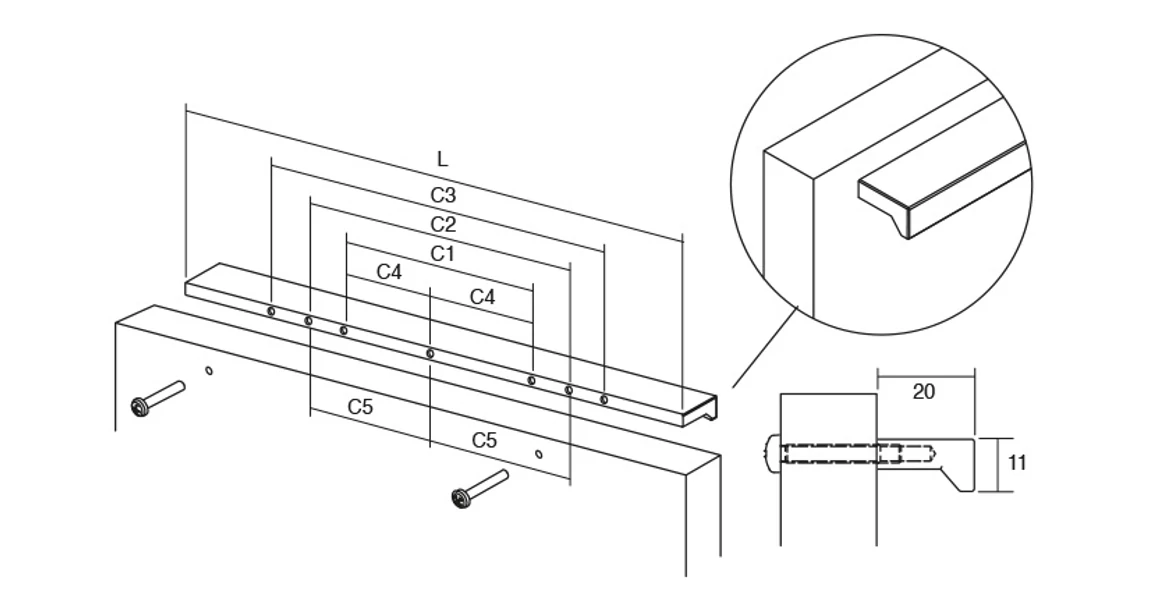 L
C3
C2
C1
C4
C4
C5
C5
20
11