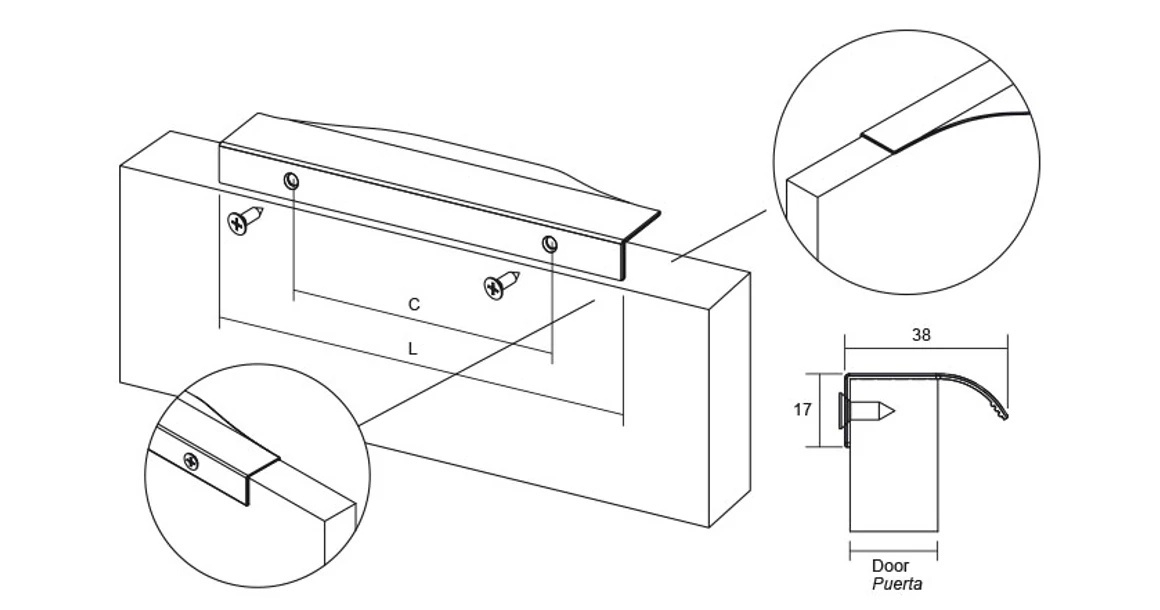 C
L
38
17
Door
Puerta