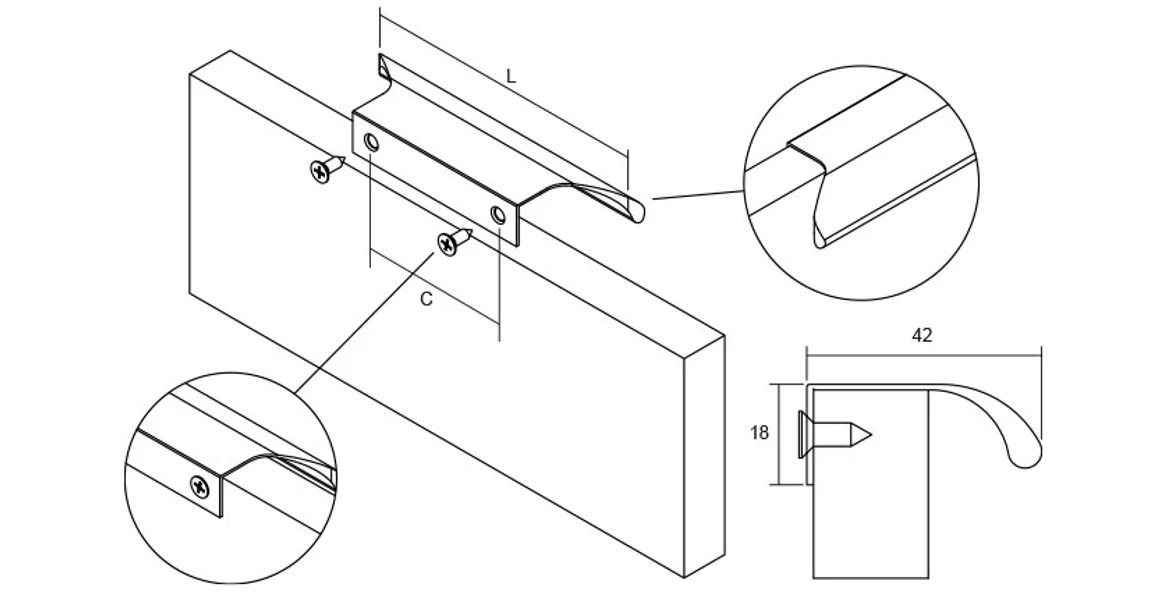 L

C

42

18