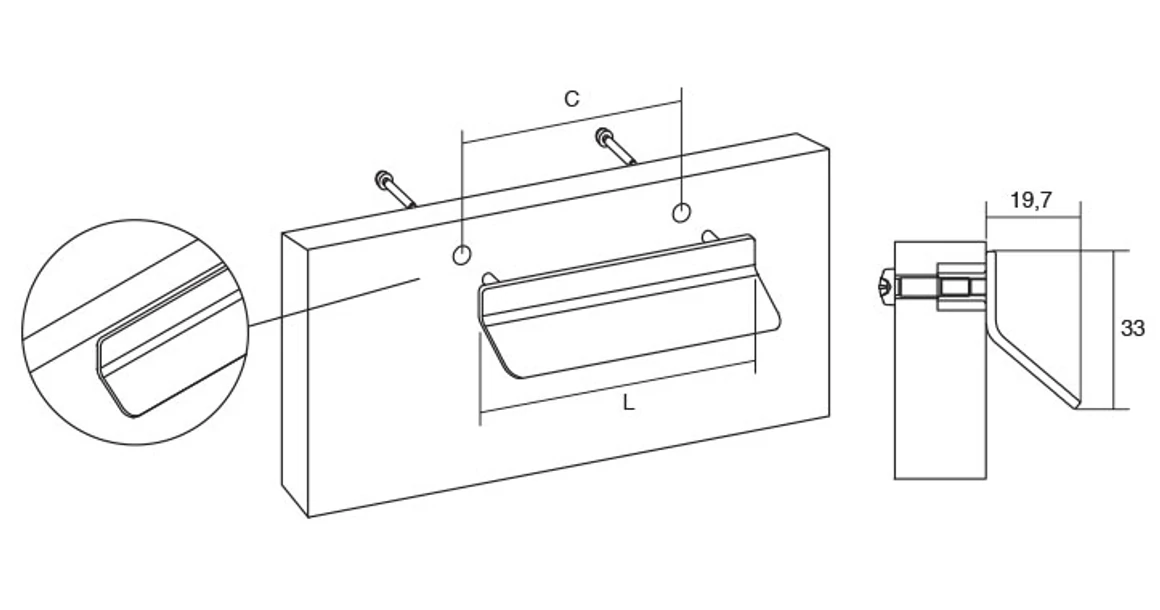 C

L

19,7

33