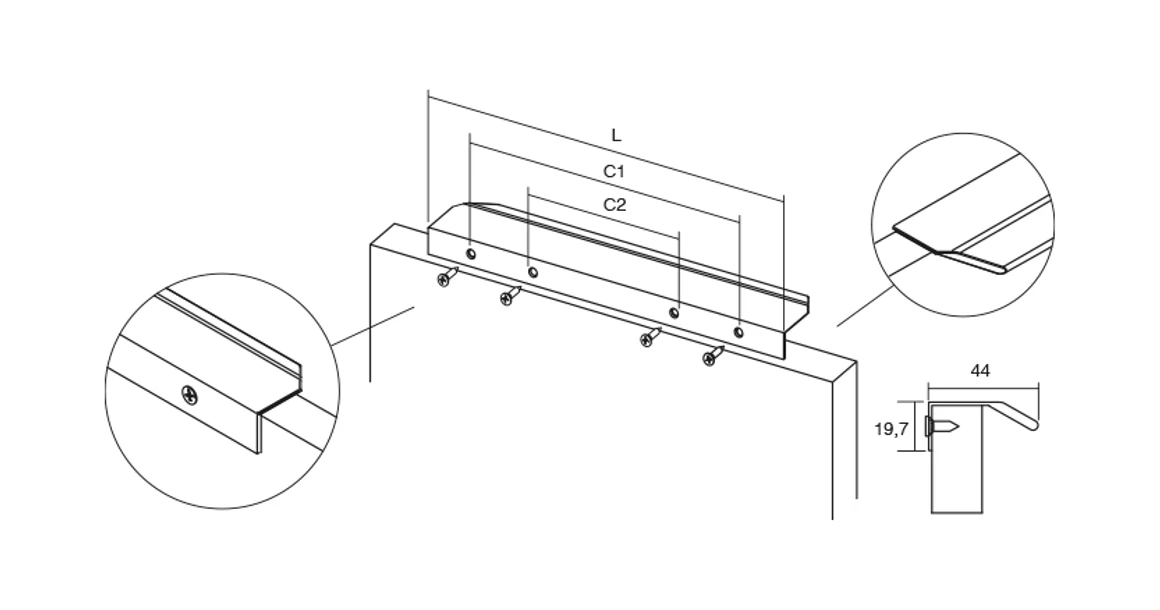 L
C1
C2
44
19,7