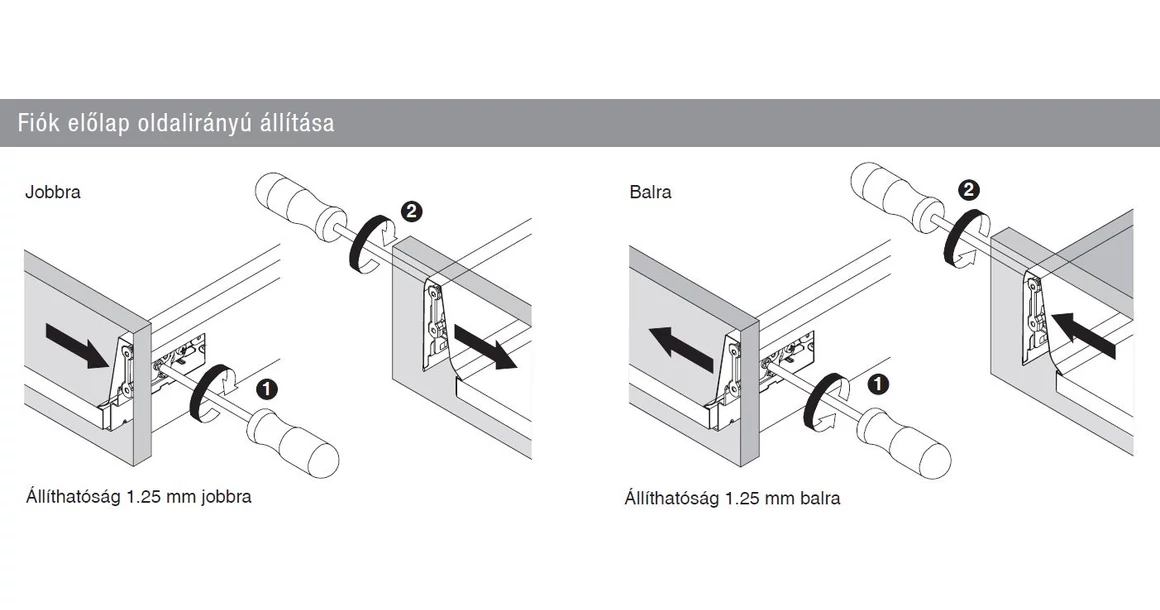 Fiók előlap oldalirányú állítása

Jobbra

2

1

Állíthatóság 1.25 mm jobbra

Balra

2

1

Állíthatóság 1.25 mm balra