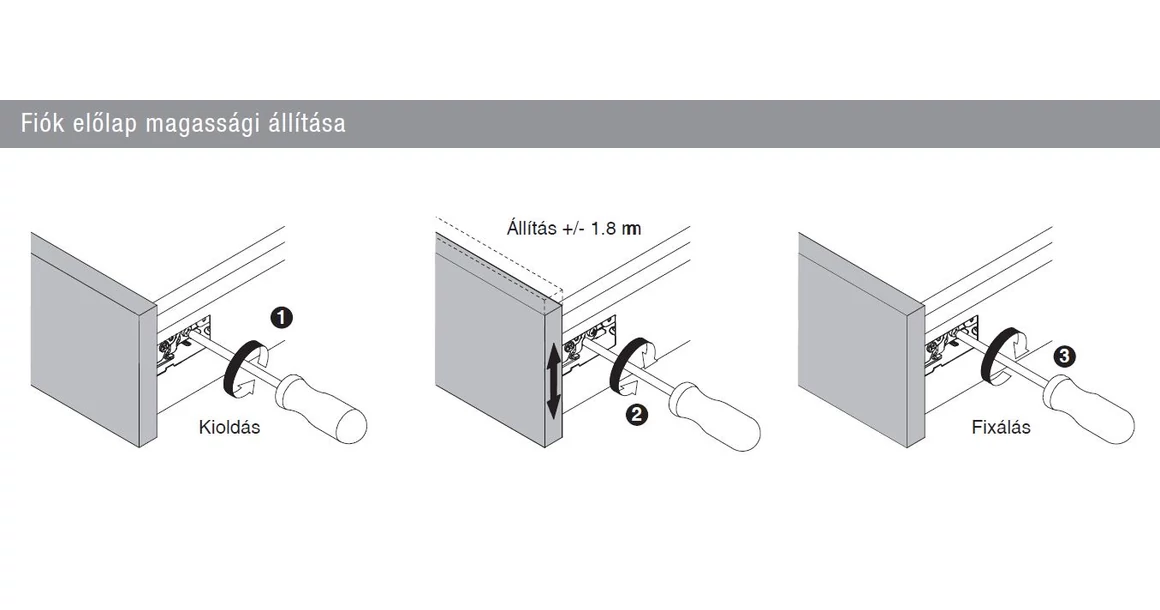 Fiók előlap magassági állítása

1

Kioldás

Állítás +/- 1.8 m

2

3

Fixálás