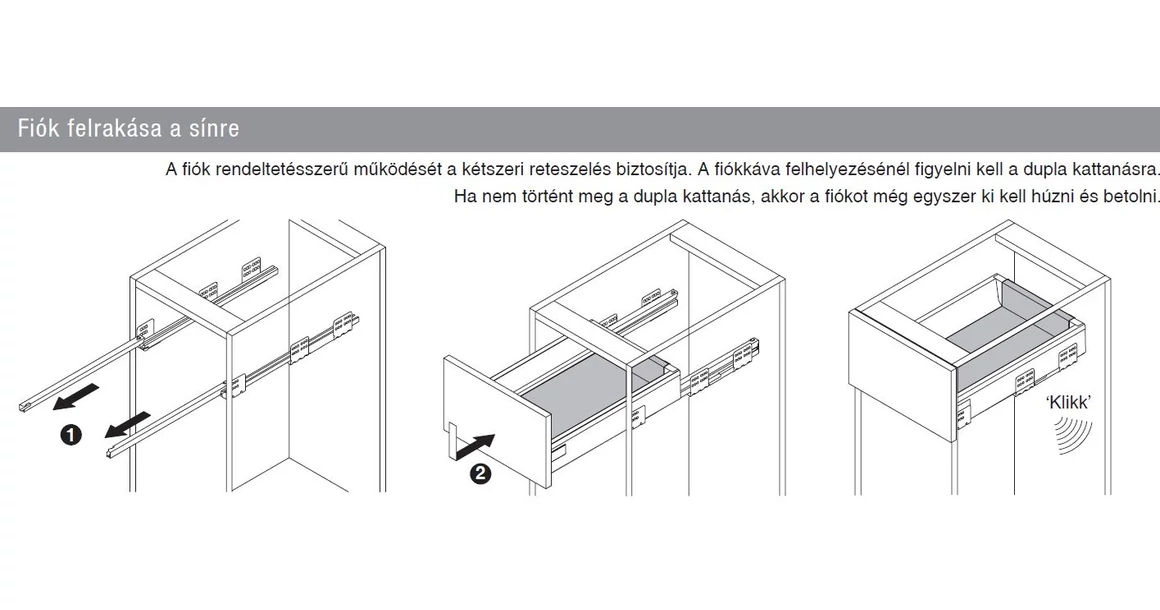 Fiók felrakása a sínre

A fiók rendeltetésszerű működését a kétszeri reteszelés biztosítja. A fiókkáva felhelyezésénél figyelni kell a dupla kattanásra. Ha nem történt meg a dupla kattanás, akkor a fiókot még egyszer ki kell húzni és betolni.

❶

❷

'Klikk'