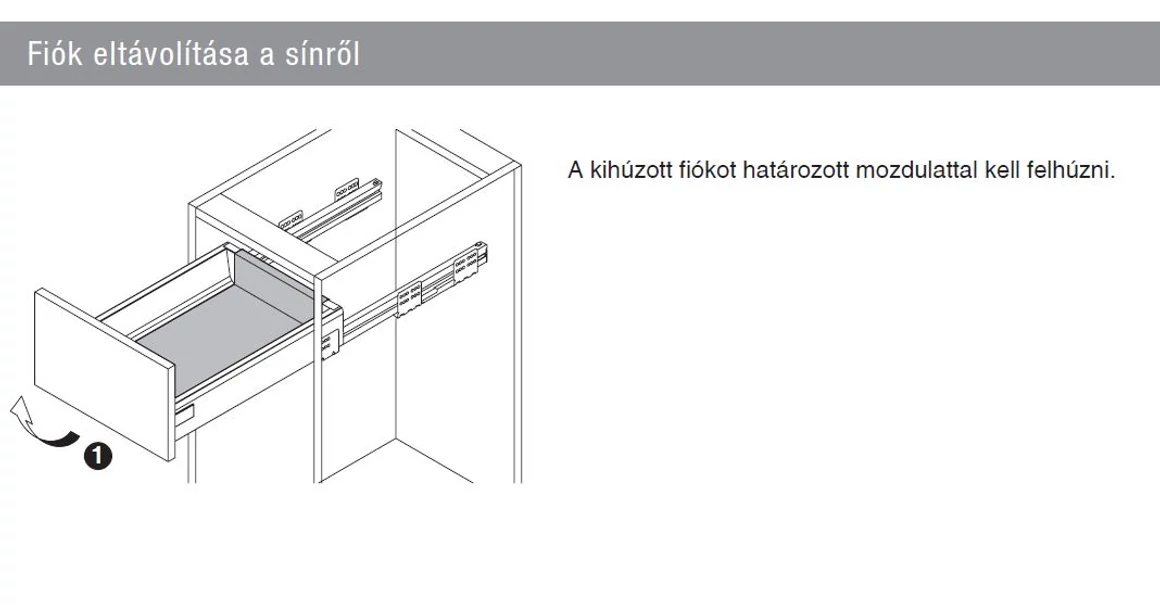 Fiók eltávolítása a sínről

A kihúzott fiókot határozott mozdulattal kell felhúzni.

1