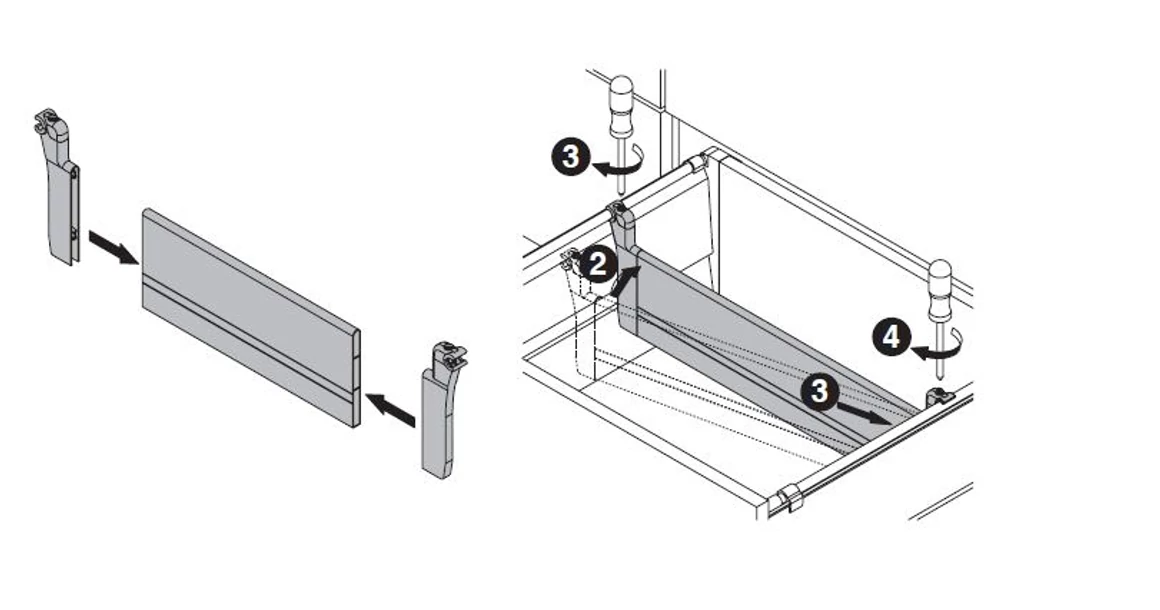 3
2
4
3