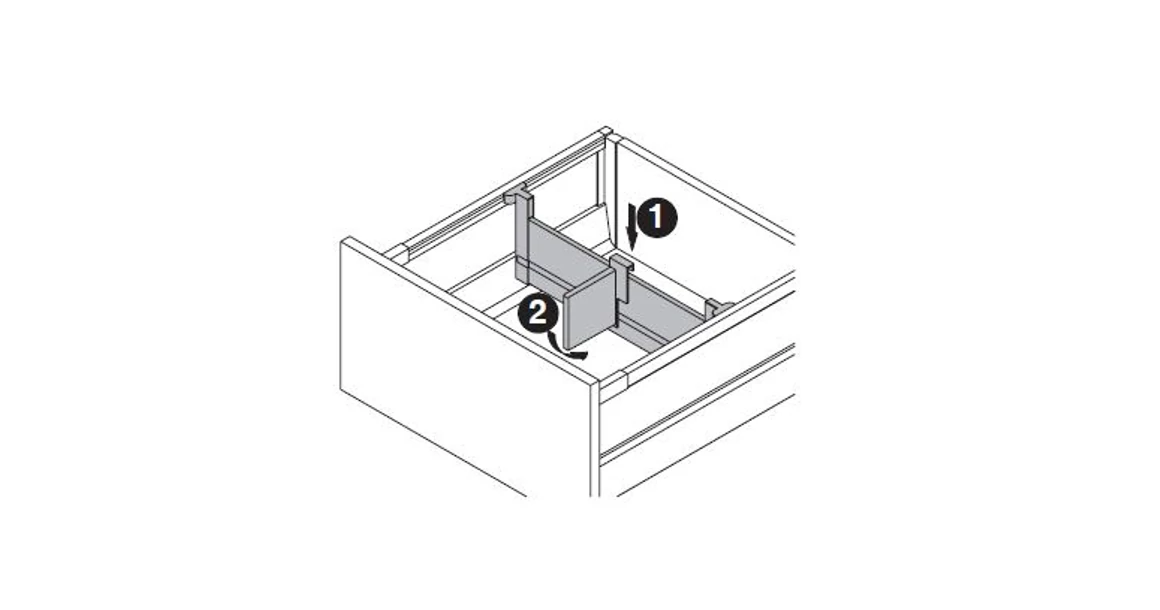 1
2