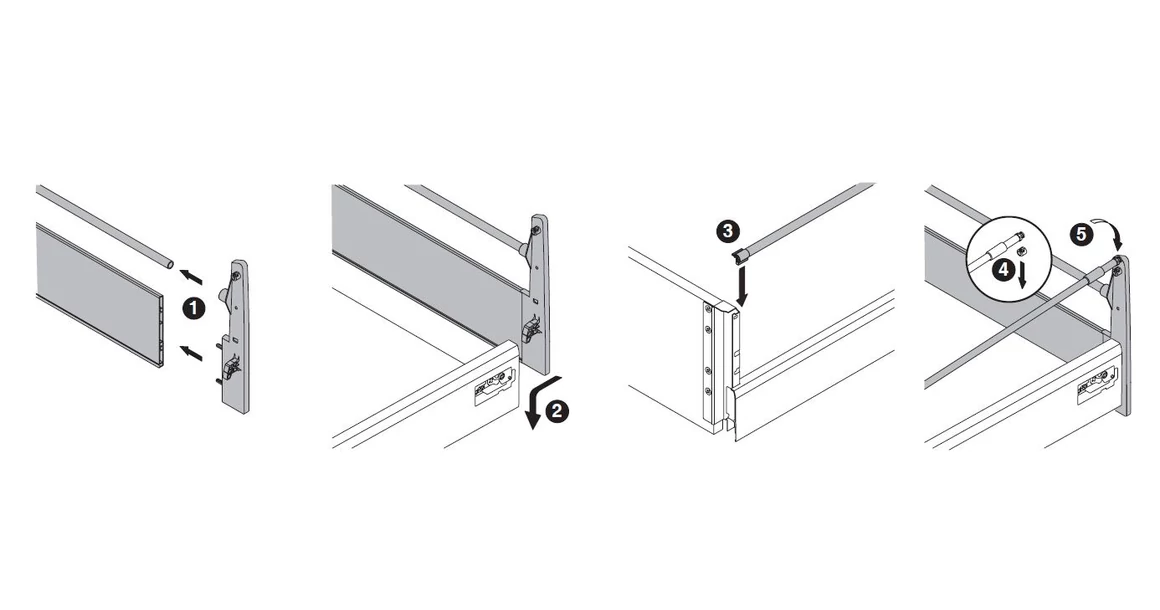 1
2
3
4
5