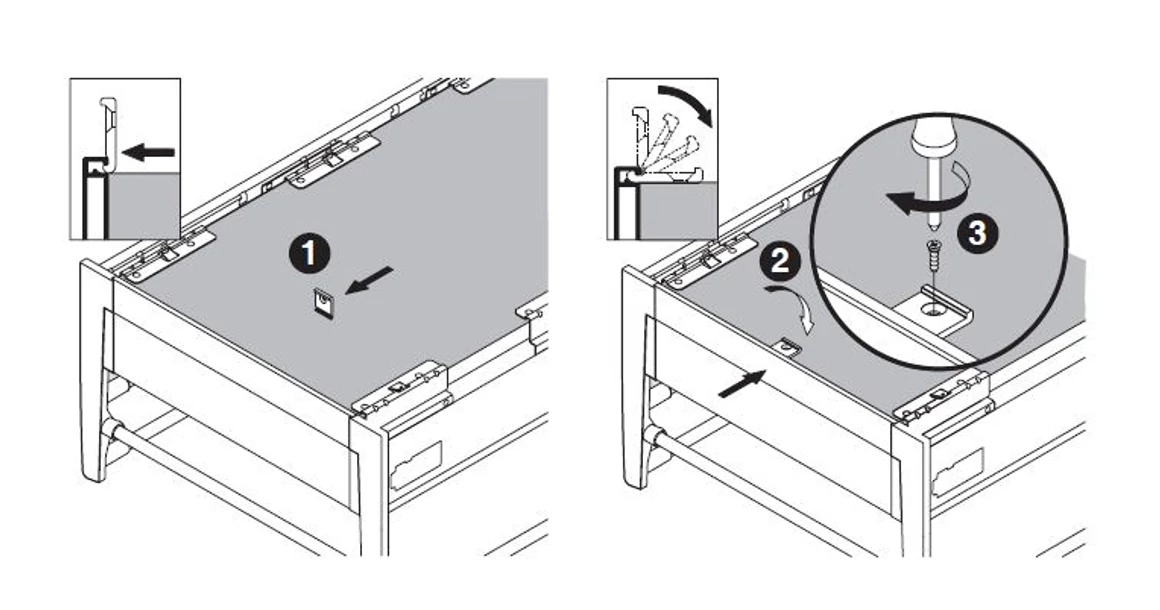 1

2

3