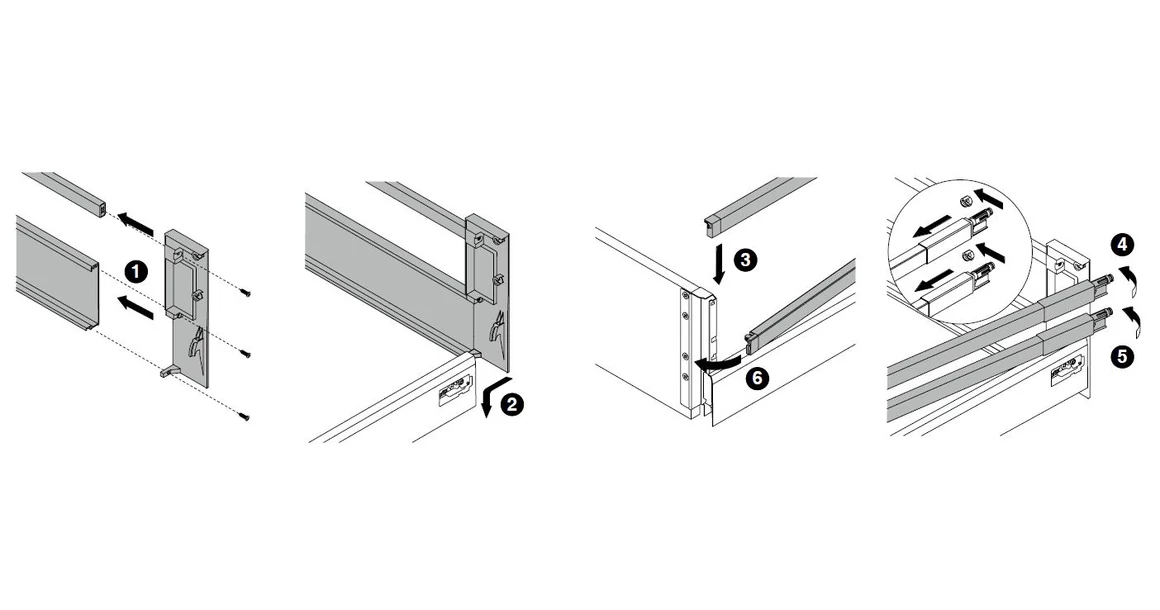 1
2
3
6
4
5