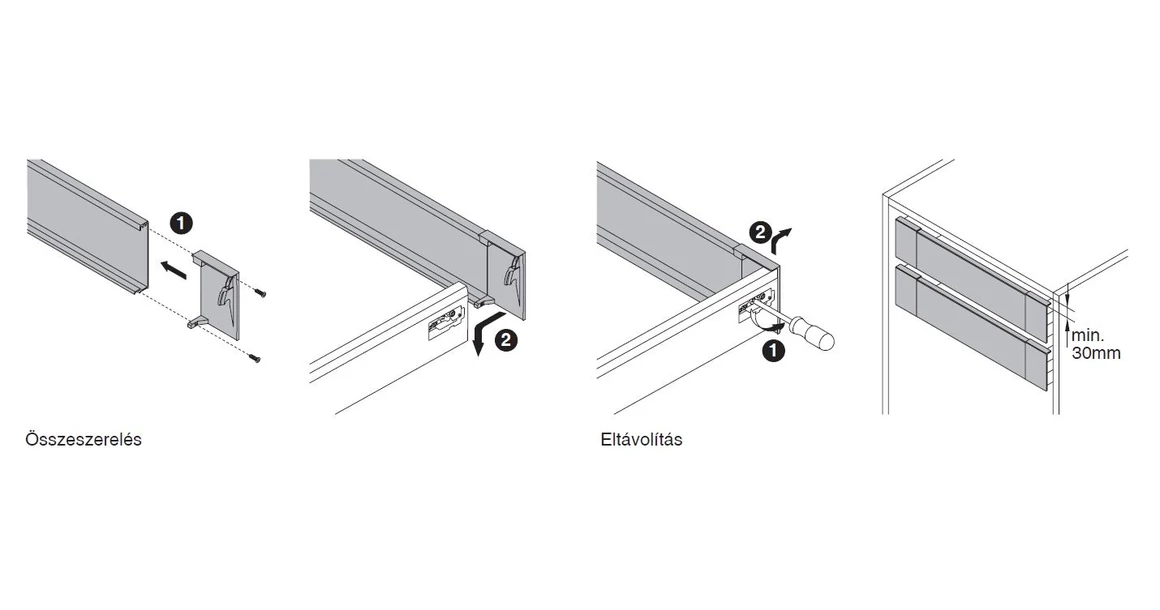 1

2

2

1

min.
30mm

Összeszerelés

Eltávolítás