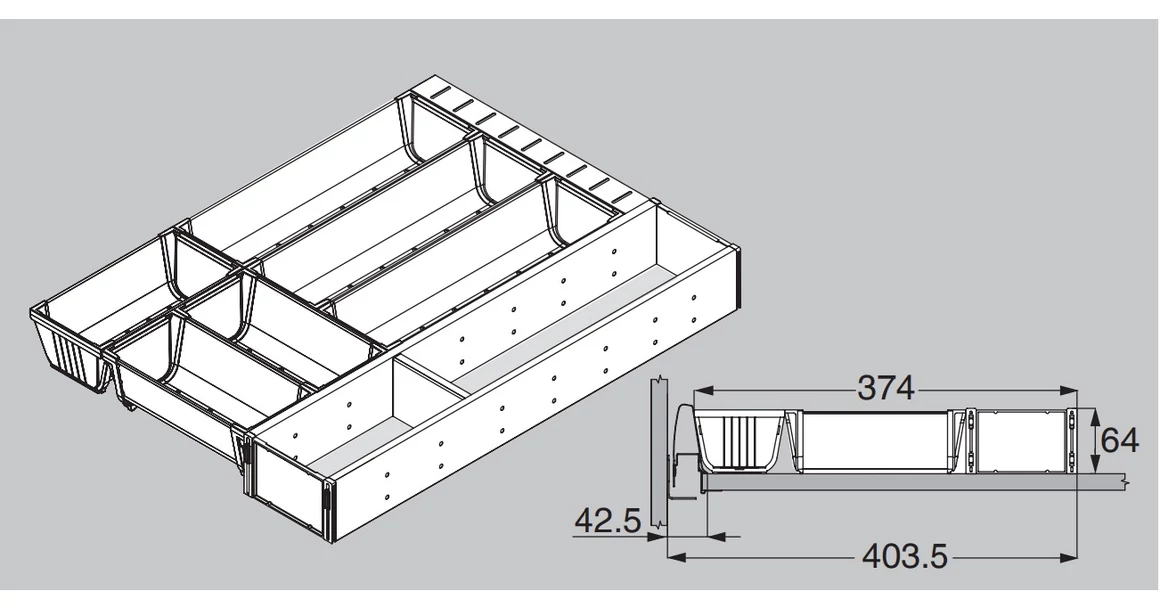 374
64
42.5
403.5