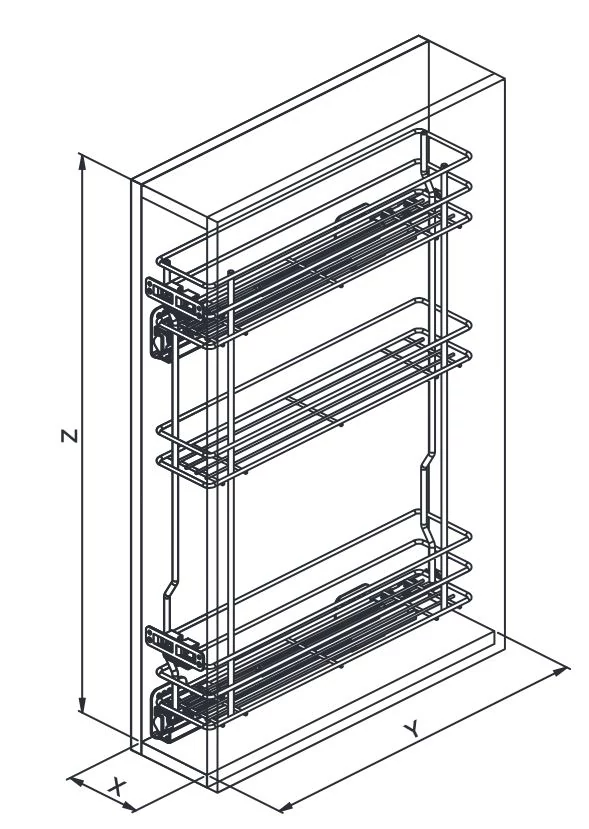 Z
X
Y